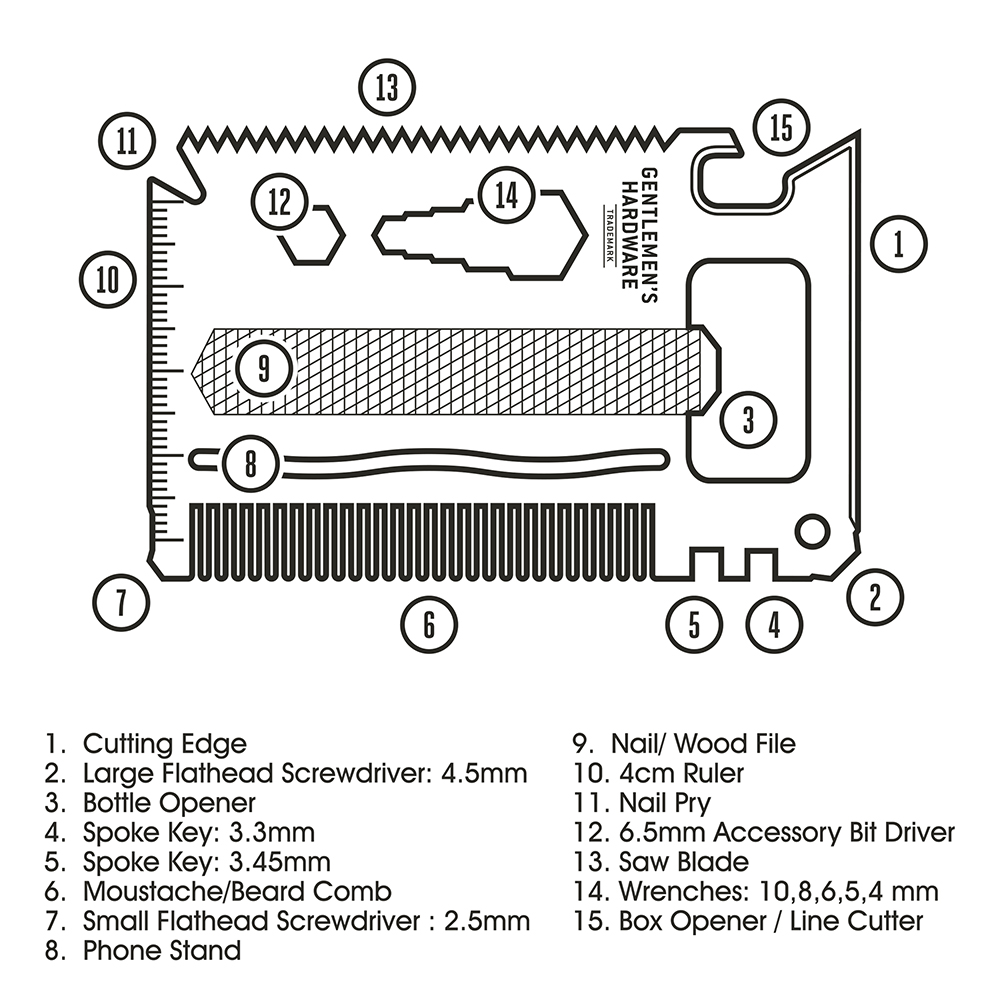 13

11

15

12

14

GENTLEMEN'S HARDWARE
TRADEMARK

1

10

9

3

8

7

6

5

4

2

1. Cutting Edge
2. Large Flathead Screwdriver: 4.5mm
3. Bottle Opener
4. Spoke Key: 3.3mm
5. Spoke Key: 3.45mm
6. Moustache/Beard Comb
7. Small Flathead Screwdriver : 2.5mm
8. Phone Stand

9. Nail/ Wood File
10. 4cm Ruler
11. Nail Pry
12. 6.5mm Accessory Bit Driver
13. Saw Blade
14. Wrenches: 10,8,6,5,4 mm
15. Box Opener / Line Cutter